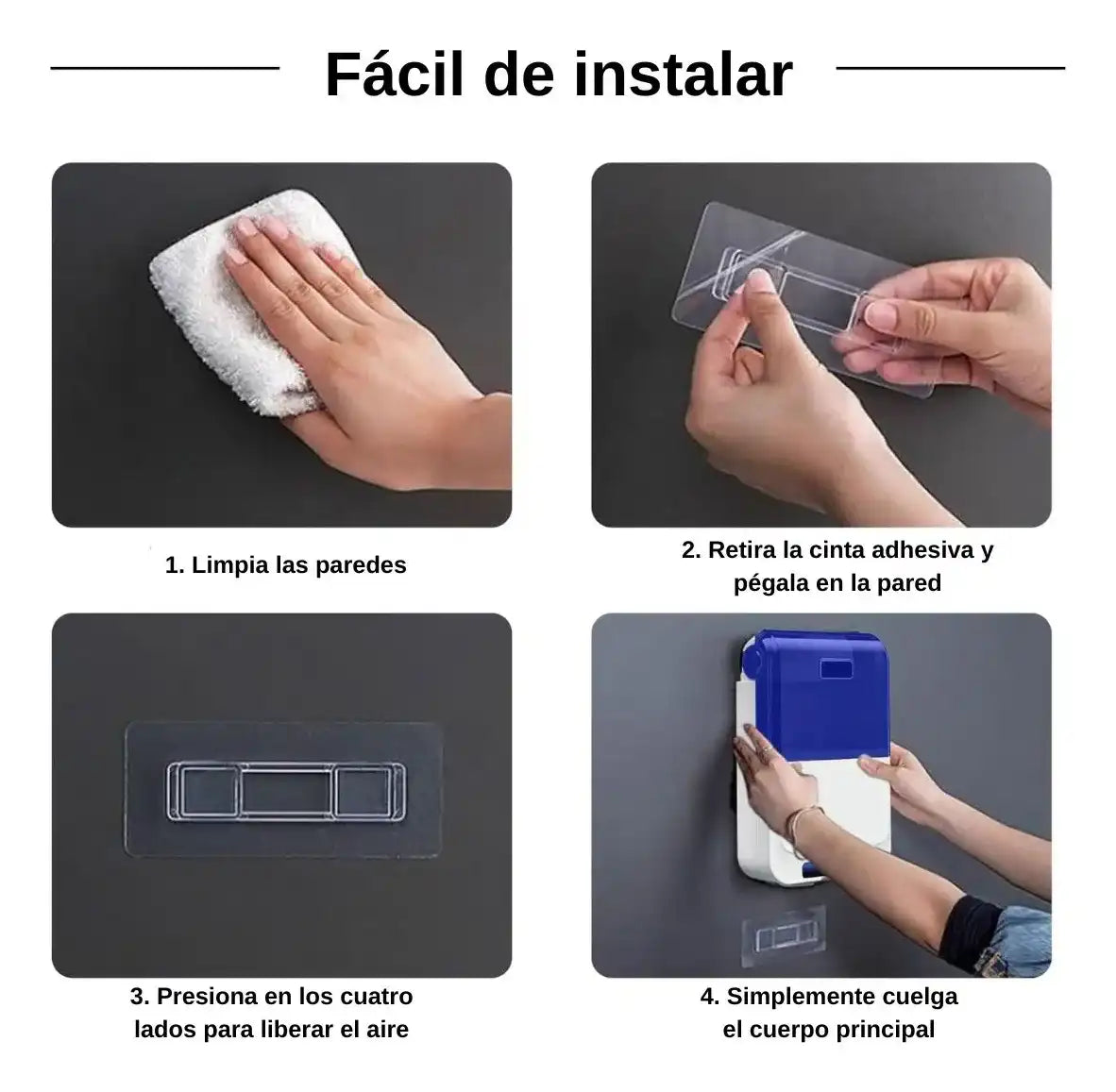 Fácil de instalar

1. Limpia las paredes

2. Retira la cinta adhesiva y pégala en la pared

3. Presiona en los cuatro lados para liberar el aire

4. Simplemente cuelga el cuerpo principal